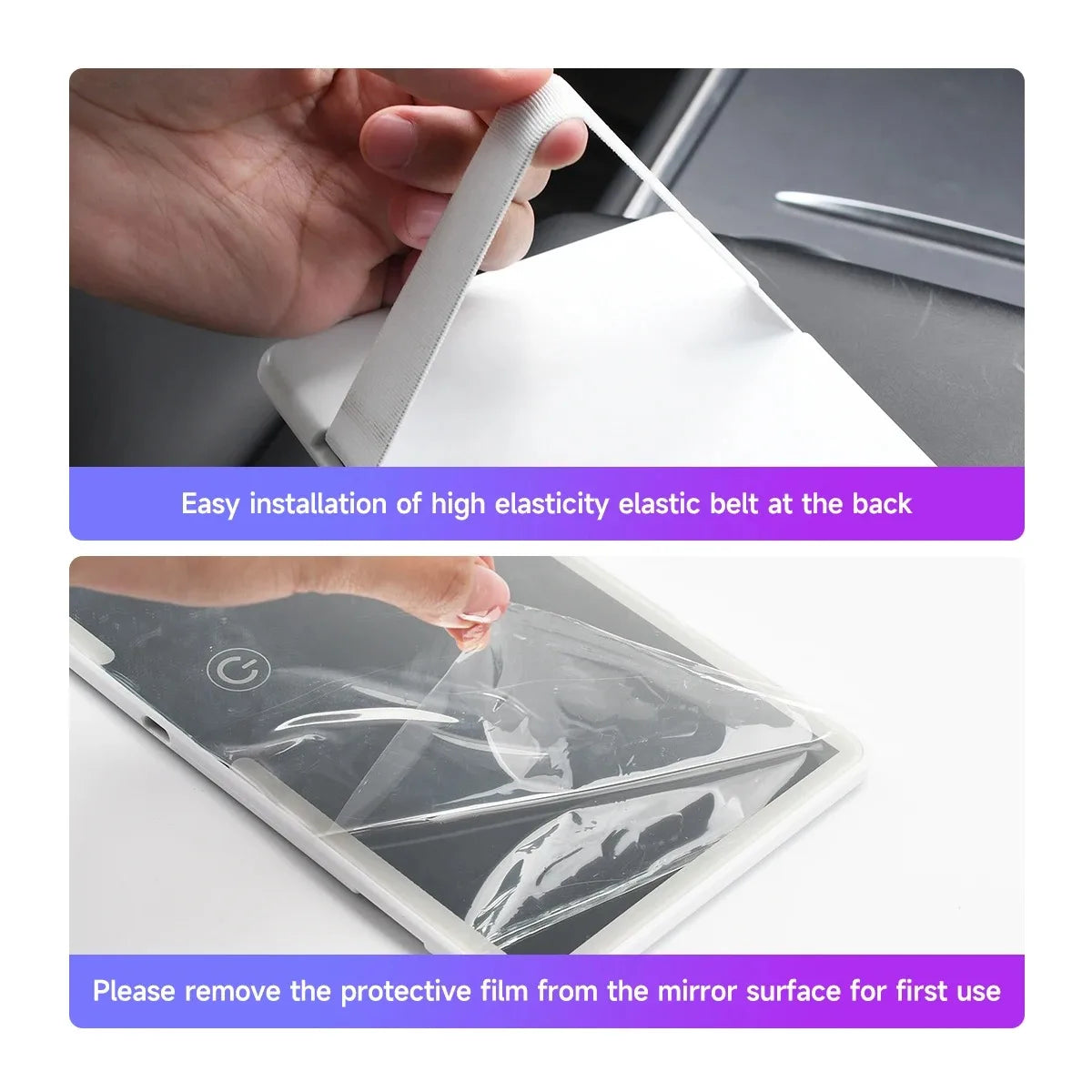 Easy installation of high elasticity elastic belt at the back

Please remove the protective film from the mirror surface for first use