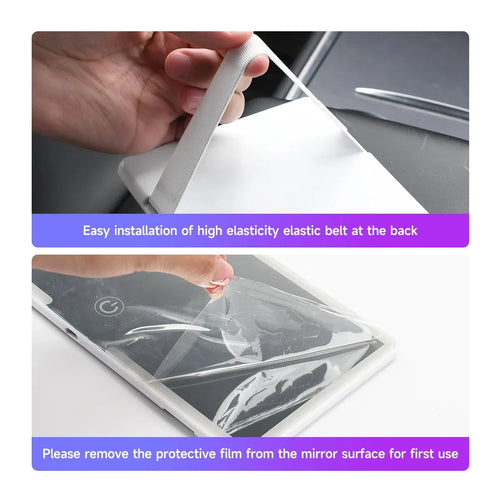 Easy installation of high elasticity elastic belt at the back

Please remove the protective film from the mirror surface for first use